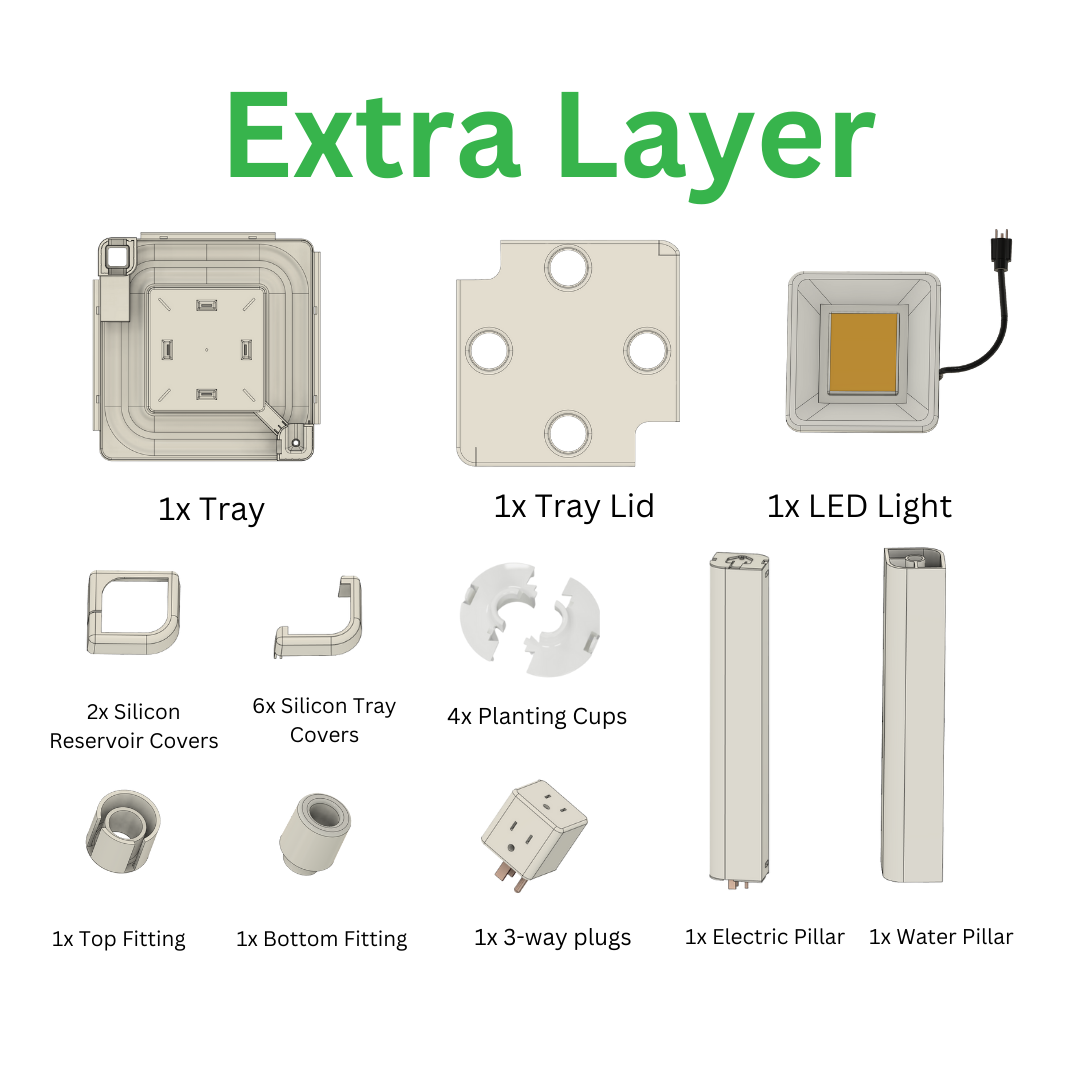 Extra Layer

1x Tray

1x Tray Lid

1x LED Light

2x Silicon Reservoir Covers

6x Silicon Tray Covers

4x Planting Cups

1x Top Fitting

1x Bottom Fitting

1x 3-way plugs

1x Electric Pillar

1x Water Pillar