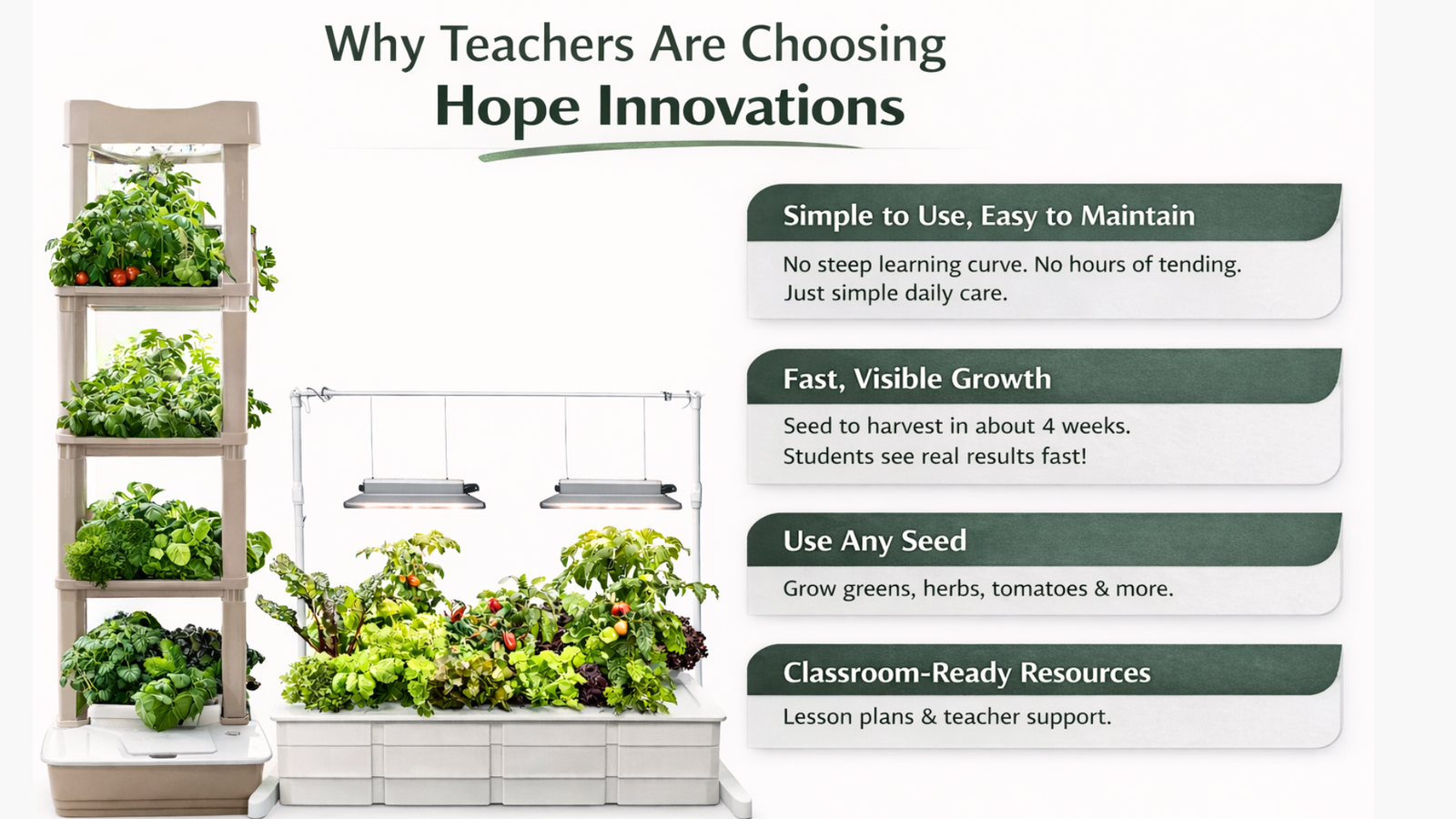 Why Teachers Are Choosing
Hope Innovations

Simple to Use, Easy to Maintain

No steep learning curve. No hours of tending. Just simple daily care.

Fast, Visible Growth

Seed to harvest in about 4 weeks. Students see real results fast!

Use Any Seed

Grow greens, herbs, tomatoes & more.

Classroom-Ready Resources

Lesson plans & teacher support.